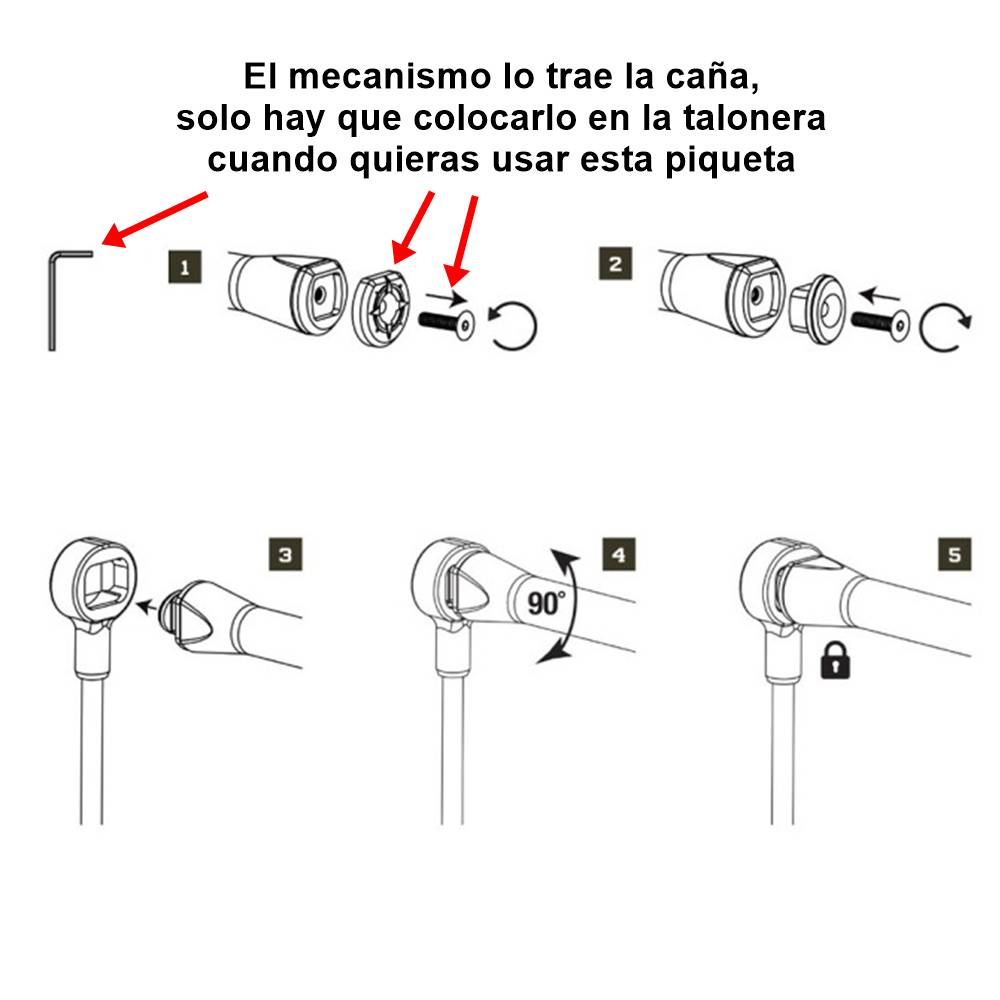 El mecanismo lo trae la caña, solo hay que colocarlo en la talonera cuando quieras usar esta piqueta

1

2

3

4

90°

5